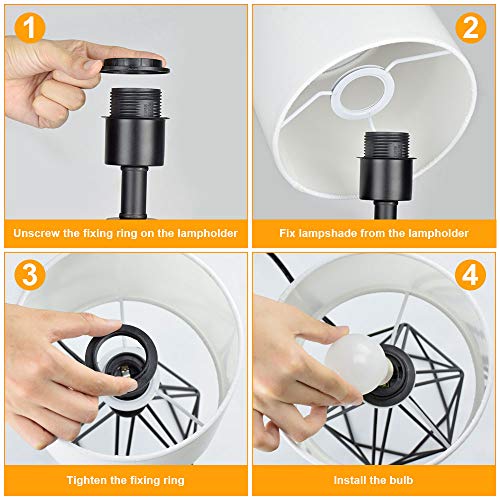 1
Unscrew the fixing ring on the lampholder

2
Fix lampshade from the lampholder

3
Tighten the fixing ring

4
Install the bulb