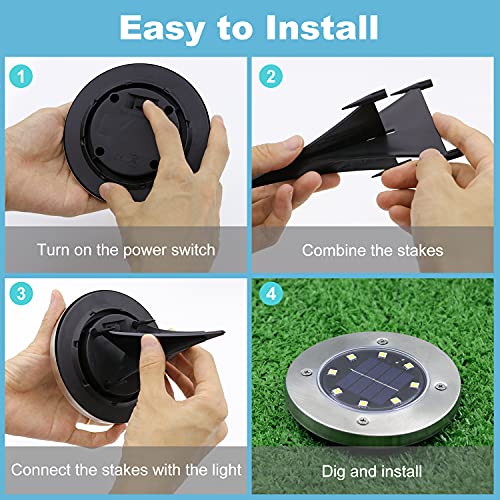 Easy to Install

1

Turn on the power switch

2

Combine the stakes

3

Connect the stakes with the light

4

Dig and install