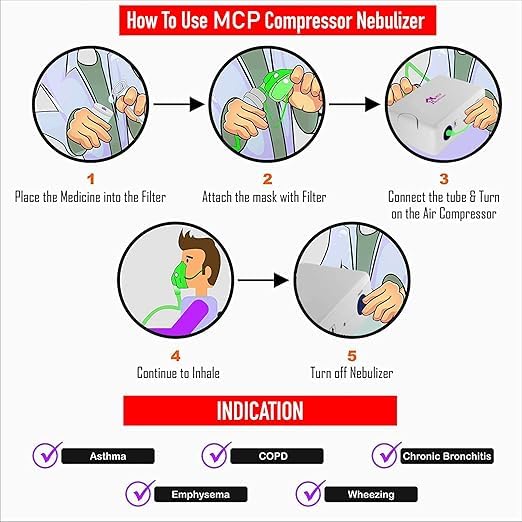 How To Use MCP Compressor Nebulizer

1
Place the Medicine into the Filter

2
Attach the mask with Filter

3
Connect the tube & Turn on the Air Compressor

4
Continue to Inhale

5
Turn off Nebulizer

INDICATION

Asthma

COPD

Chronic Bronchitis

Emphysema

Wheezing