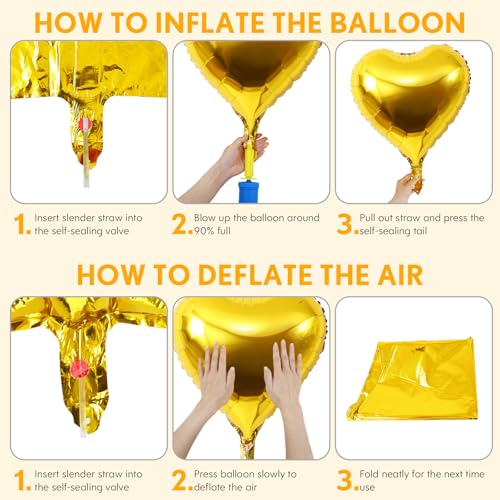 HOW TO INFLATE THE BALLOON

1. Insert slender straw into the self-sealing valve

2. Blow up the balloon around 90% full

3. Pull out straw and press the self-sealing tail

HOW TO DEFLATE THE AIR

1. Insert slender straw into the self-sealing valve

2. Press balloon slowly to deflate the air

3. Fold neatly for the next time use