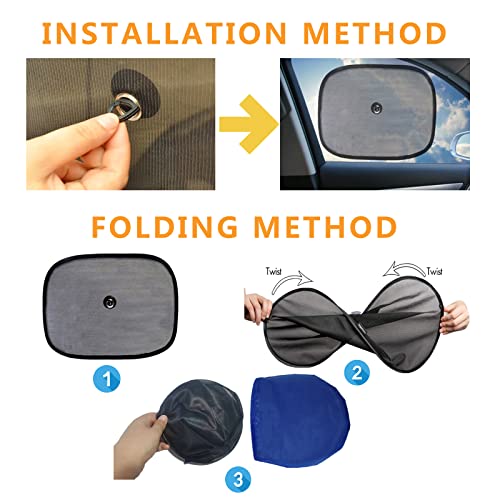 INSTALLATION METHOD

FOLDING METHOD

Twist

Twist

1

2

3