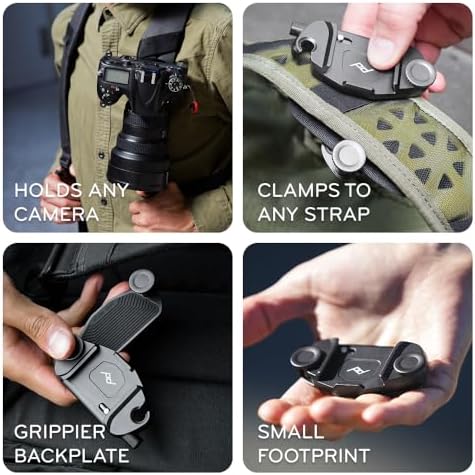 HOLDS ANY CAMERA

CLAMPS TO ANY STRAP

GRIPPIER BACKPLATE

SMALL FOOTPRINT