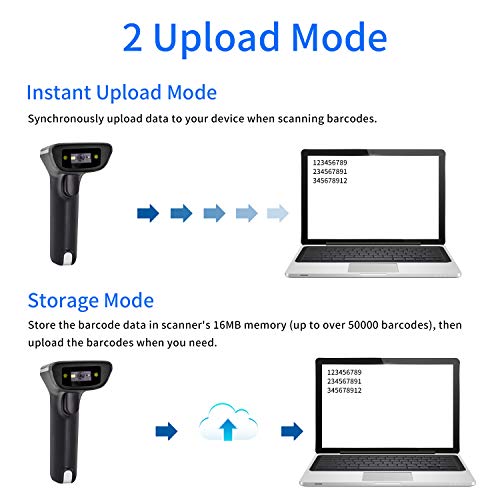 2 Upload Mode

Instant Upload Mode

Synchronously upload data to your device when scanning barcodes.

123456789
234567891
345678912

Storage Mode

Store the barcode data in scanner's 16MB memory (up to over 50000 barcodes), then upload the barcodes when you need.

123456789
234567891
345678912