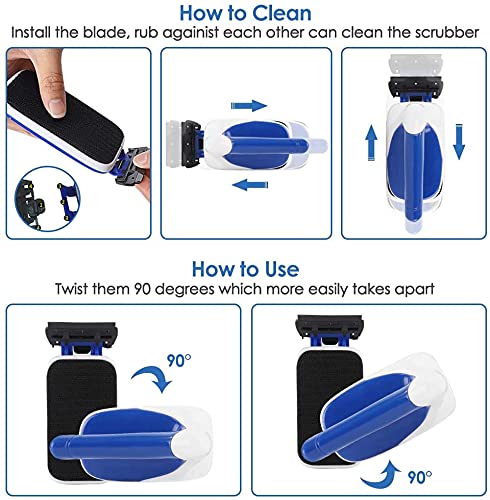 How to Clean
Install the blade, rub againist each other can clean the scrubber

How to Use
Twist them 90 degrees which more easily takes apart

90°

90°