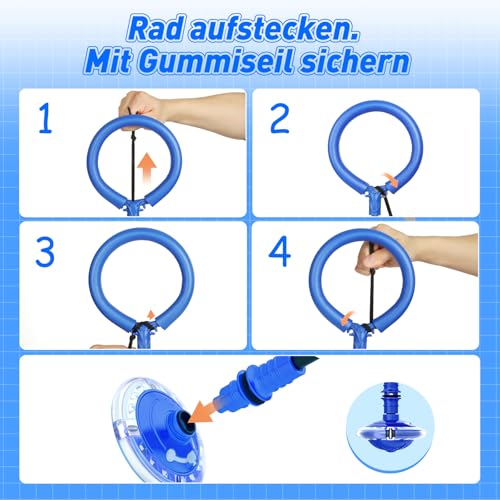 Rad aufstecken.
Mit Gummiseil sichern

1

2

3

4