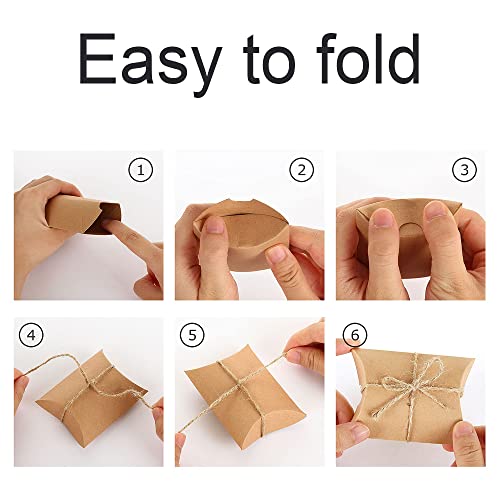 Easy to fold

1

2

3

4

5

6