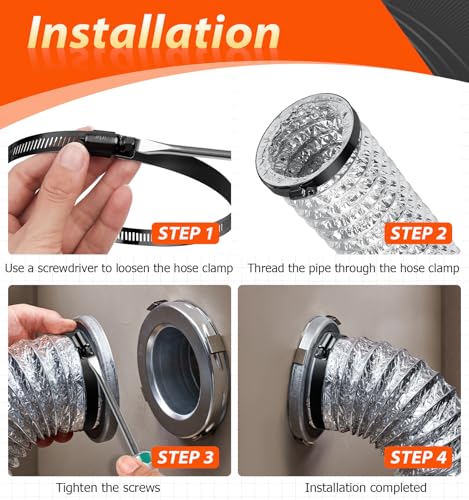 Installation

STEP 1

Use a screwdriver to loosen the hose clamp

STEP 2

Thread the pipe through the hose clamp

STEP 3

Tighten the screws

STEP 4

Installation completed