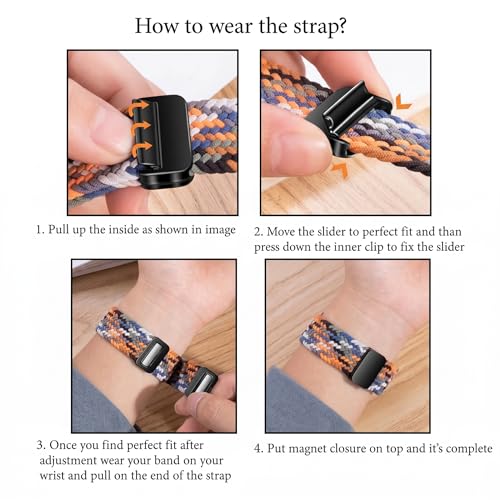 How to wear the strap?

1. Pull up the inside as shown in image

2. Move the slider to perfect fit and than press down the inner clip to fix the slider

3. Once you find perfect fit after adjustment wear your band on your wrist and pull on the end of the strap

4. Put magnet closure on top and it's complete