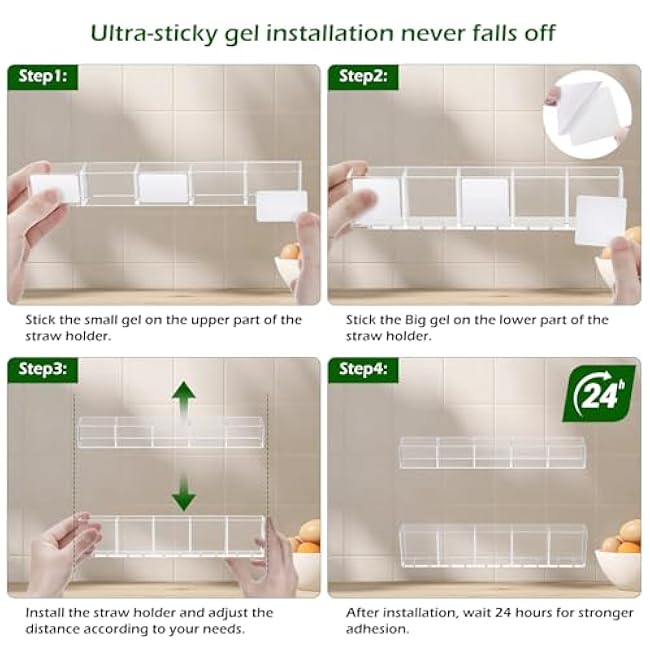 Ultra-sticky gel installation never falls off

Step1:

Stick the small gel on the upper part of the straw holder.

Step2:

Stick the Big gel on the lower part of the straw holder.

Step3:

Install the straw holder and adjust the distance according to your needs.

Step4:

24h

After installation, wait 24 hours for stronger adhesion.