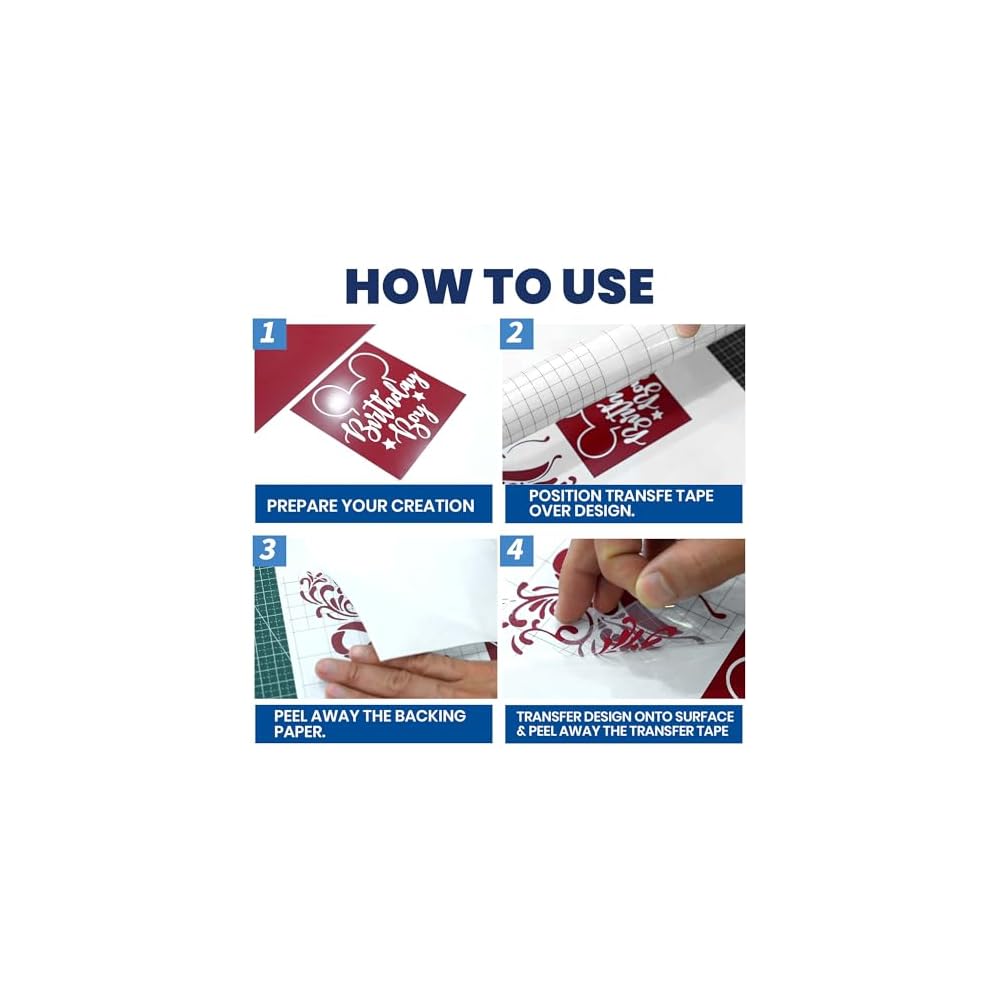 HOW TO USE

1

Birthday Boy

PREPARE YOUR CREATION

2

POSITION TRANSFE TAPE OVER DESIGN.

3

PEEL AWAY THE BACKING PAPER.

4

TRANSFER DESIGN ONTO SURFACE & PEEL AWAY THE TRANSFER TAPE