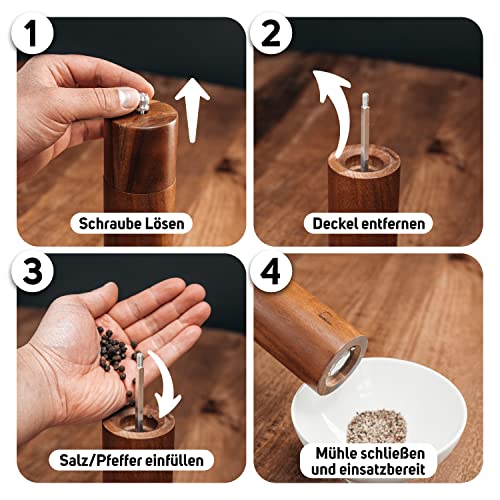 1
Schraube Lösen

2
Deckel entfernen

3
Salz/Pfeffer einfüllen

4
Mühle schließen und einsatzbereit