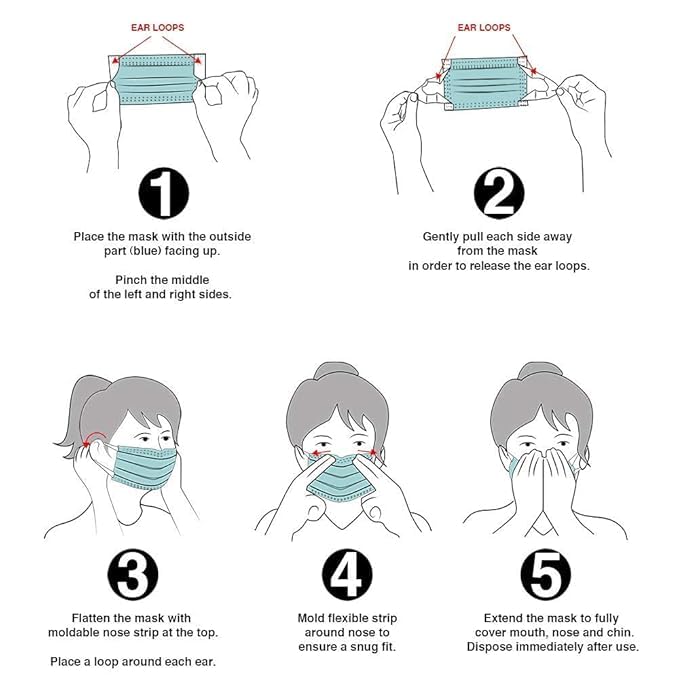 EAR LOOPS

1

Place the mask with the outside part (blue) facing up.

Pinch the middle of the left and right sides.

EAR LOOPS

2

Gently pull each side away from the mask in order to release the ear loops.

3

Flatten the mask with moldable nose strip at the top.

Place a loop around each ear.

4

Mold flexible strip around nose to ensure a snug fit.

5

Extend the mask to fully cover mouth, nose and chin. Dispose immediately after use.