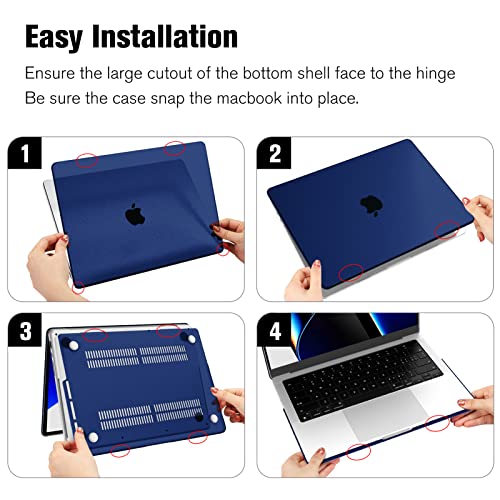 Easy Installation

Ensure the large cutout of the bottom shell face to the hinge
Be sure the case snap the macbook into place.

1

2

3

4