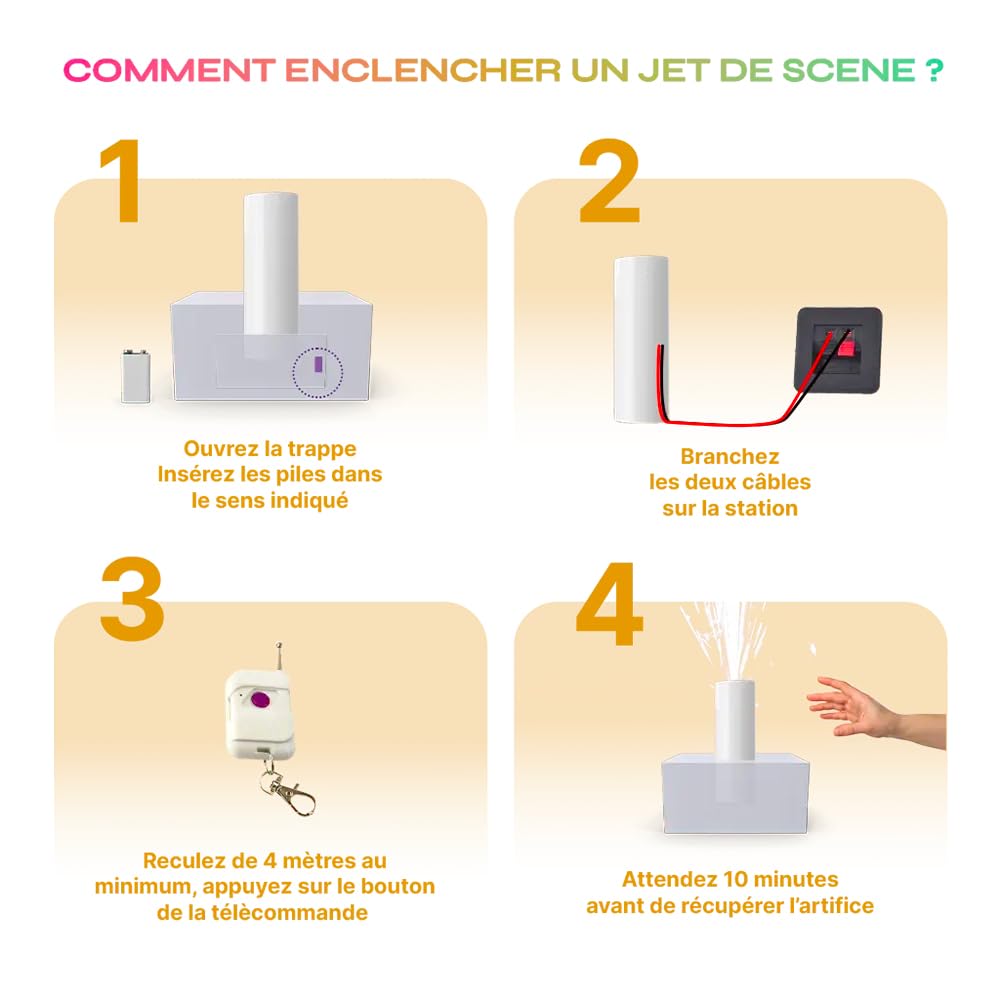 COMMENT ENCLENCHER UN JET DE SCENE ?

1

Ouvrez la trappe
Insérez les piles dans le sens indiqué

2

Branchez les deux câbles sur la station

3

Reculez de 4 mètres au minimum, appuyez sur le bouton de la télécommande

4

Attendez 10 minutes avant de récupérer l'artifice