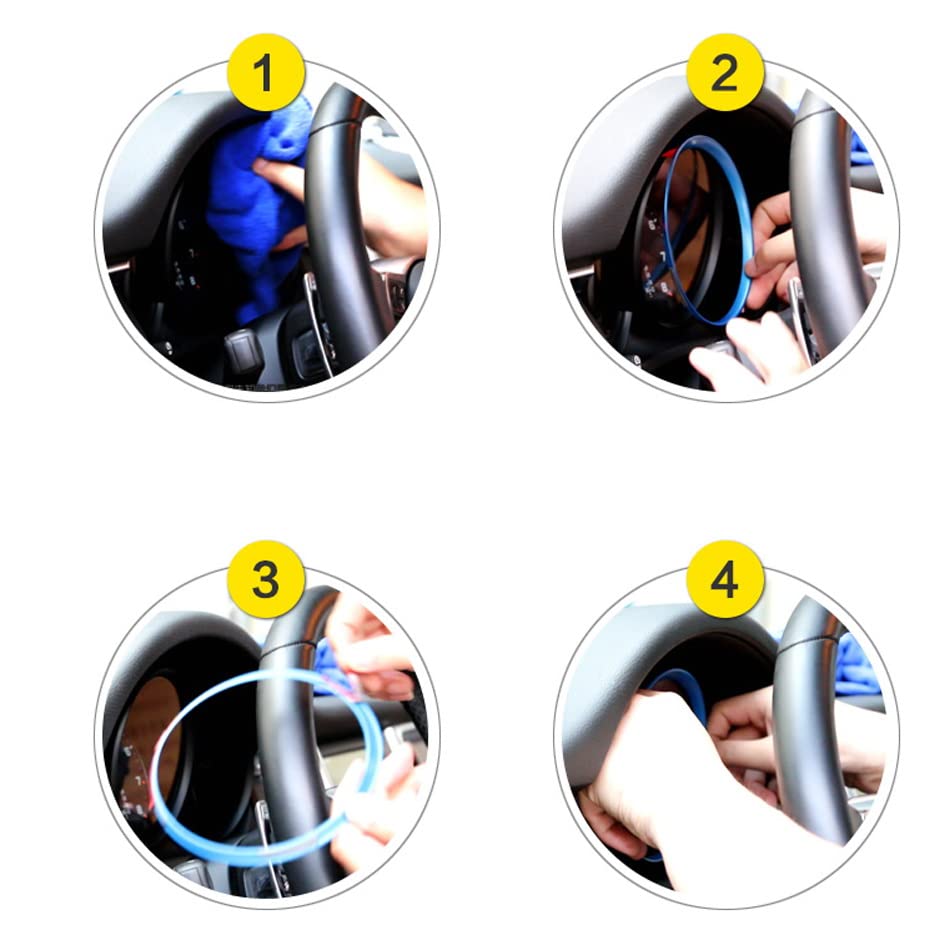 1

2

3

4