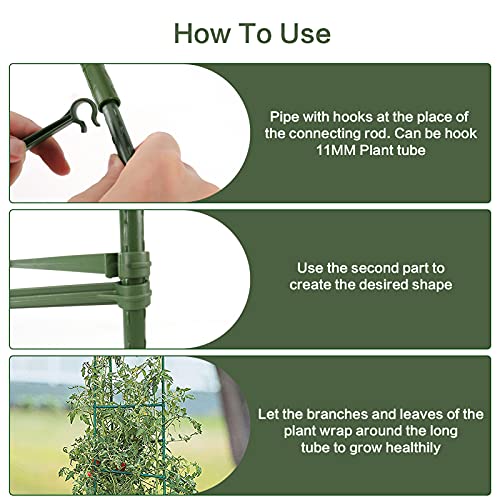 How To Use

Pipe with hooks at the place of the connecting rod. Can be hook 11MM Plant tube

Use the second part to create the desired shape

Let the branches and leaves of the plant wrap around the long tube to grow healthily