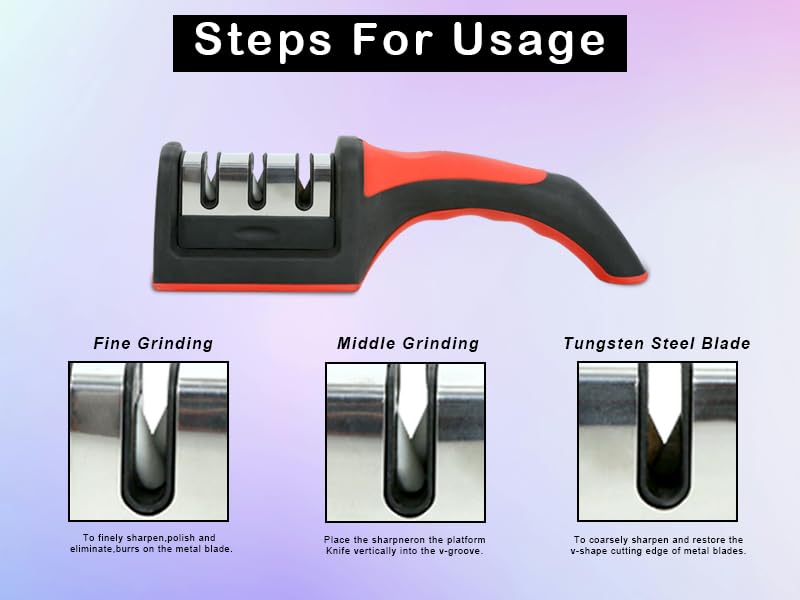 Steps For Usage

Fine Grinding

To finely sharpen,polish and eliminate,burrs on the metal blade.

Middle Grinding

Place the sharpneron the platform Knife vertically into the v-groove.

Tungsten Steel Blade

To coarsely sharpen and restore the v-shape cutting edge of metal blades.