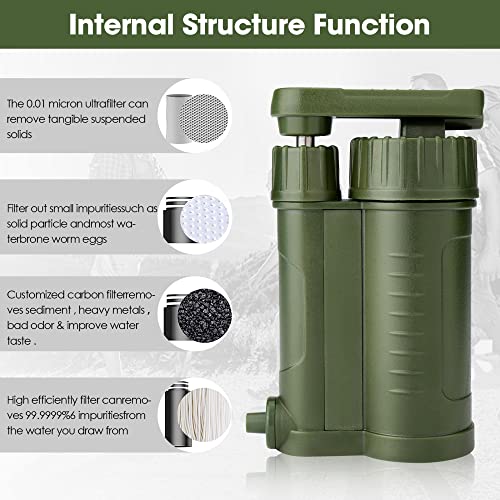 Internal Structure Function

The 0.01 micron ultrafilter can remove tangible suspended solids

Filter out small impuritiessuch as solid particle andmost waterbrone worm eggs

Customized carbon filterremoves sediment , heavy metals , bad odor & improve water taste .

High efficiently filter canremoves 99.9999%6 impuritiesfrom the water you draw from