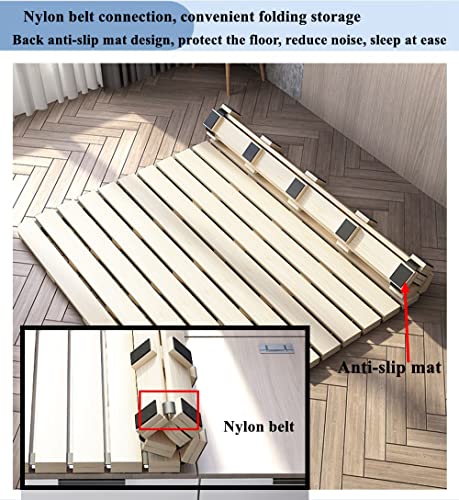 Nylon belt connection, convenient folding storage
Back anti-slip mat design, protect the floor, reduce noise, sleep at ease

Anti-slip mat

Nylon belt