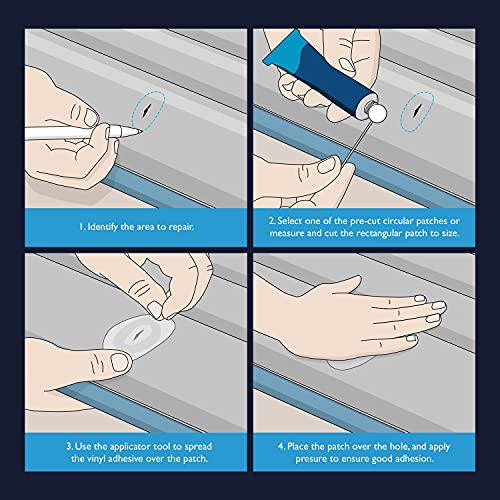 1. Identify the area to repair.

2. Select one of the pre-cut circular patches or measure and cut the rectangular patch to size.

3. Use the applicator tool to spread the vinyl adhesive over the patch.

4. Place the patch over the hole, and apply presure to ensure good adhesion.