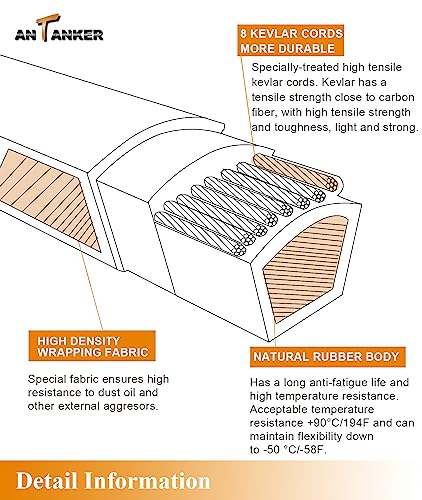 ANTANKER

8 KEVLAR CORDS MORE DURABLE

Specially-treated high tensile kevlar cords. Kevlar has a tensile strength close to carbon fiber, with high tensile strength and toughness, light and strong.

HIGH DENSITY WRAPPING FABRIC

Special fabric ensures high resistance to dust oil and other external aggresors.

NATURAL RUBBER BODY

Has a long anti-fatigue life and high temperature resistance. Acceptable temperature resistance +90°C/194F and can maintain flexibility down to -50 °C/-58F.

Detail Information