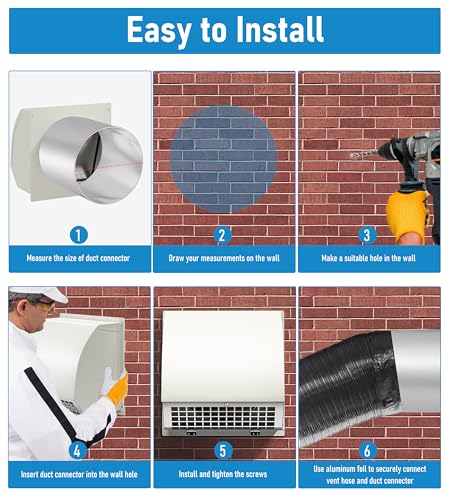 Easy to Install

1
Measure the size of duct connector

2
Draw your measurements on the wall

3
Make a suitable hole in the wall

4
Insert duct connector into the wall hole

5
Install and tighten the screws

6
Use aluminum foil to securely connect vent hose and duct connector