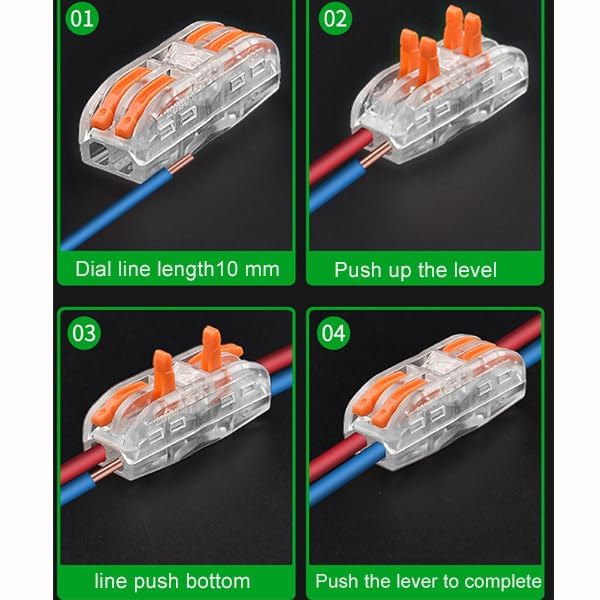 01

Dial line length10 mm

02

Push up the level

03

line push bottom

04

Push the lever to complete