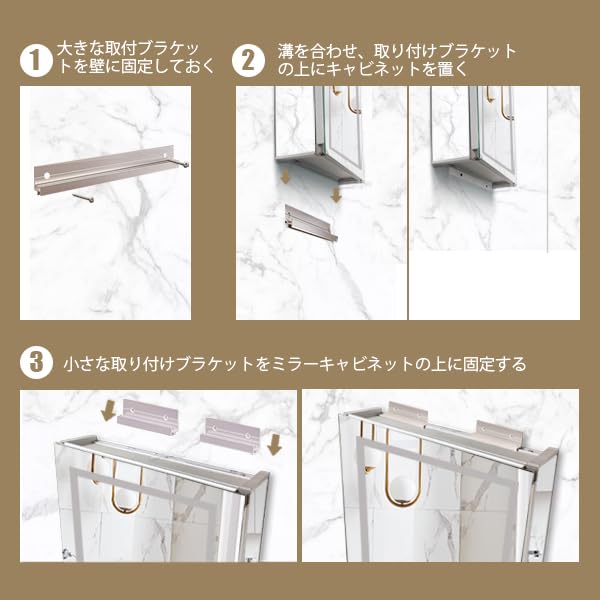 1 大きな取付ブラケットを壁に固定しておく

2 溝を合わせ、取り付けブラケットの上にキャビネットを置く

3 小さな取り付けブラケットをミラーキャビネットの上に固定する