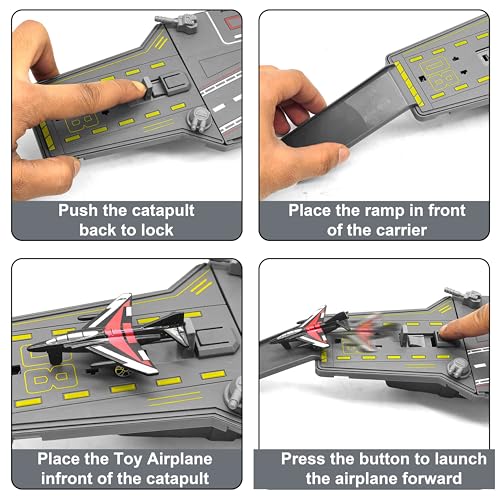 Push the catapult back to lock

Place the ramp in front of the carrier

Place the Toy Airplane infront of the catapult

Press the button to launch the airplane forward