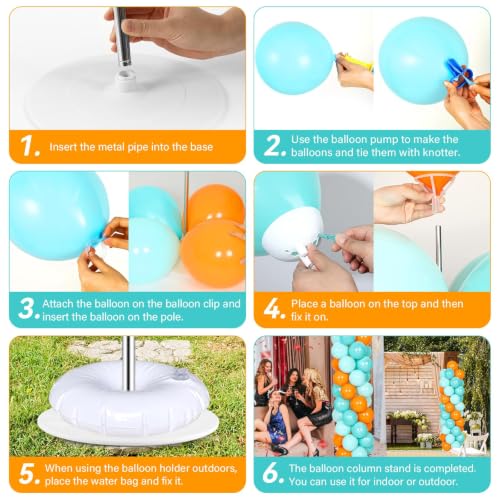 1. Insert the metal pipe into the base

2. Use the balloon pump to make the balloons and tie them with knotter.

3. Attach the balloon on the balloon clip and insert the balloon on the pole.

4. Place a balloon on the top and then fix it on.

5. When using the balloon holder outdoors, place the water bag and fix it.

6. The balloon column stand is completed. You can use it for indoor or outdoor.