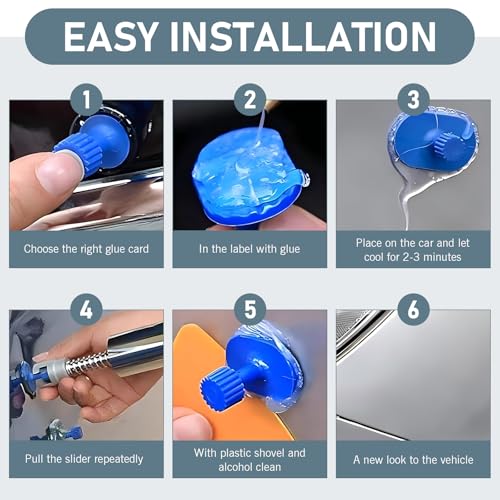 EASY INSTALLATION

1

Choose the right glue card

2

In the label with glue

3

Place on the car and let cool for 2-3 minutes

4

Pull the slider repeatedly

5

With plastic shovel and alcohol clean

6

A new look to the vehicle