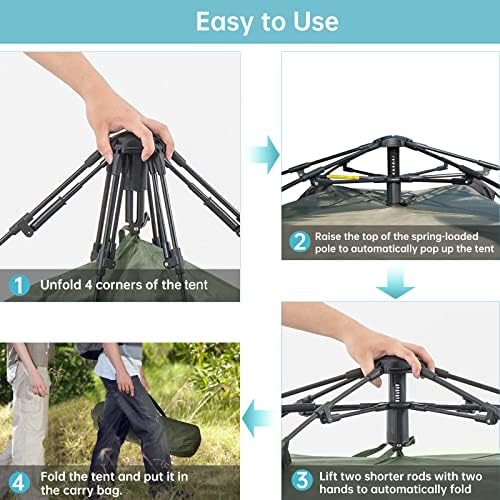 Easy to Use

1 Unfold 4 corners of the tent

2 Raise the top of the spring-loaded pole to automatically pop up the tent

3 Lift two shorter rods with two hands to automatically fold

4 Fold the tent and put it in the carry bag.