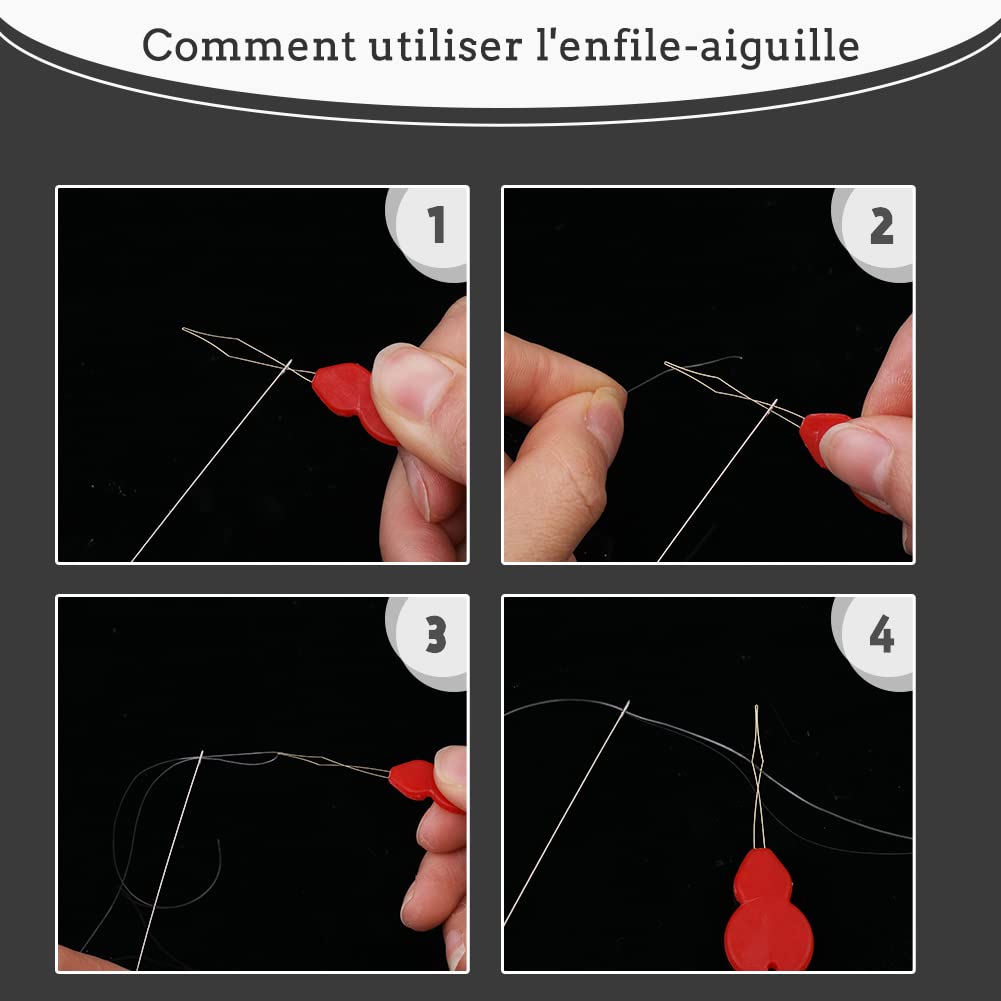 Comment utiliser l'enfile-aiguille

1

2

3

4