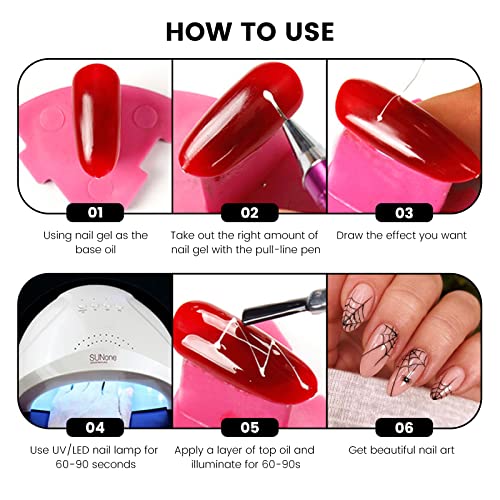 HOW TO USE

01
Using nail gel as the base oil

02
Take out the right amount of nail gel with the pull-line pen

03
Draw the effect you want

SUNone

04
Use UV/LED nail lamp for 60-90 seconds

05
Apply a layer of top oil and illuminate for 60-90s

06
Get beautiful nail art