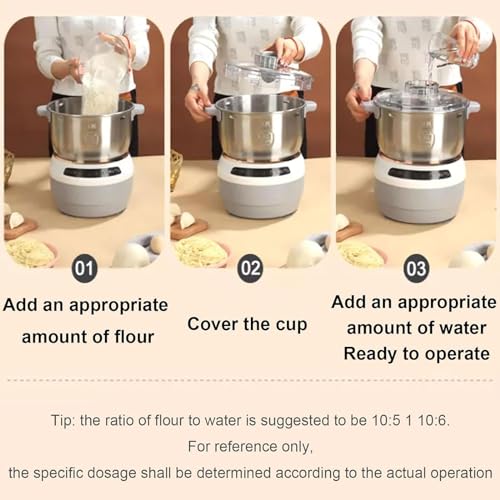 01

Add an appropriate amount of flour

02

Cover the cup

03

Add an appropriate amount of water
Ready to operate

Tip: the ratio of flour to water is suggested to be 10:5 1 10:6.
For reference only,
the specific dosage shall be determined according to the actual operation