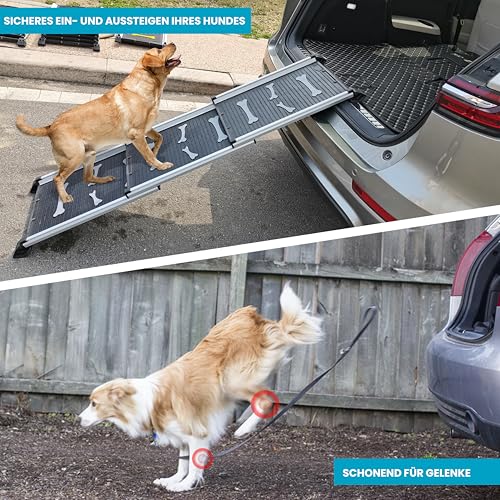 SICHERES EIN- UND AUSSTEIGEN IHRES HUNDES

SCHONEND FÜR GELENKE