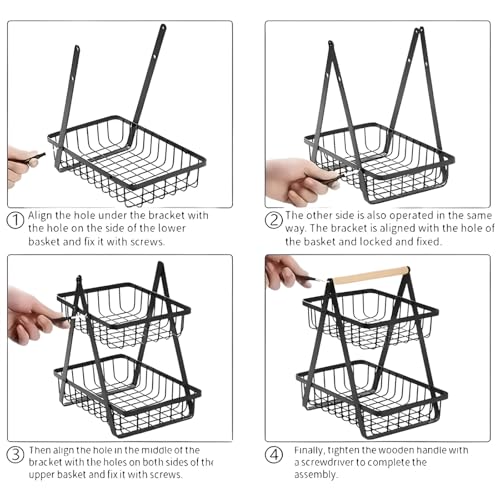 ① Align the hole under the bracket with the hole on the side of the lower basket and fix it with screws.

② The other side is also operated in the same way. The bracket is aligned with the hole of the basket and locked and fixed.

③ Then align the hole in the middle of the bracket with the holes on both sides of the upper basket and fix it with screws.

④ Finally, tighten the wooden handle with a screwdriver to complete the assembly.