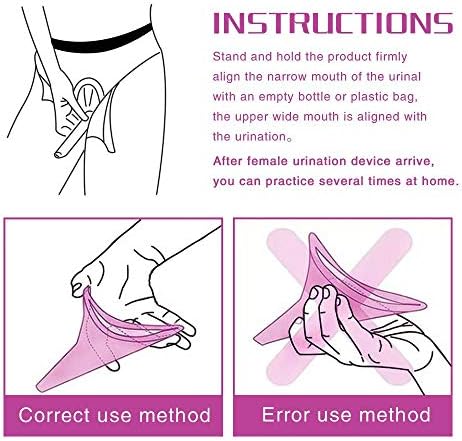 INSTRUCTIONS

Stand and hold the product firmly align the narrow mouth of the urinal with an empty bottle or plastic bag, the upper wide mouth is aligned with the urination。

After female urination device arrive, you can practice several times at home.

Correct use method

Error use method