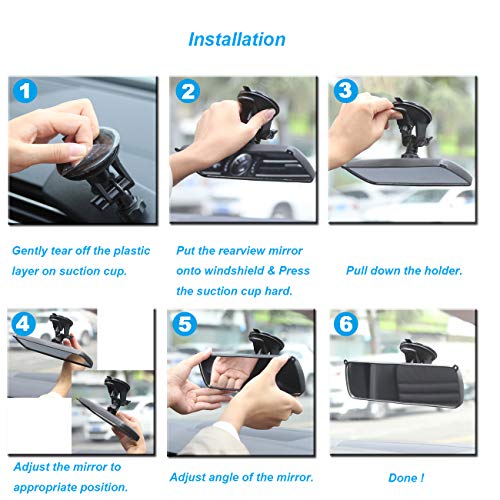 Installation

1

Gently tear off the plastic layer on suction cup.

2

Put the rearview mirror onto windshield & Press the suction cup hard.

3

Pull down the holder.

4

Adjust the mirror to appropriate position.

5

Adjust angle of the mirror.

6

Done !