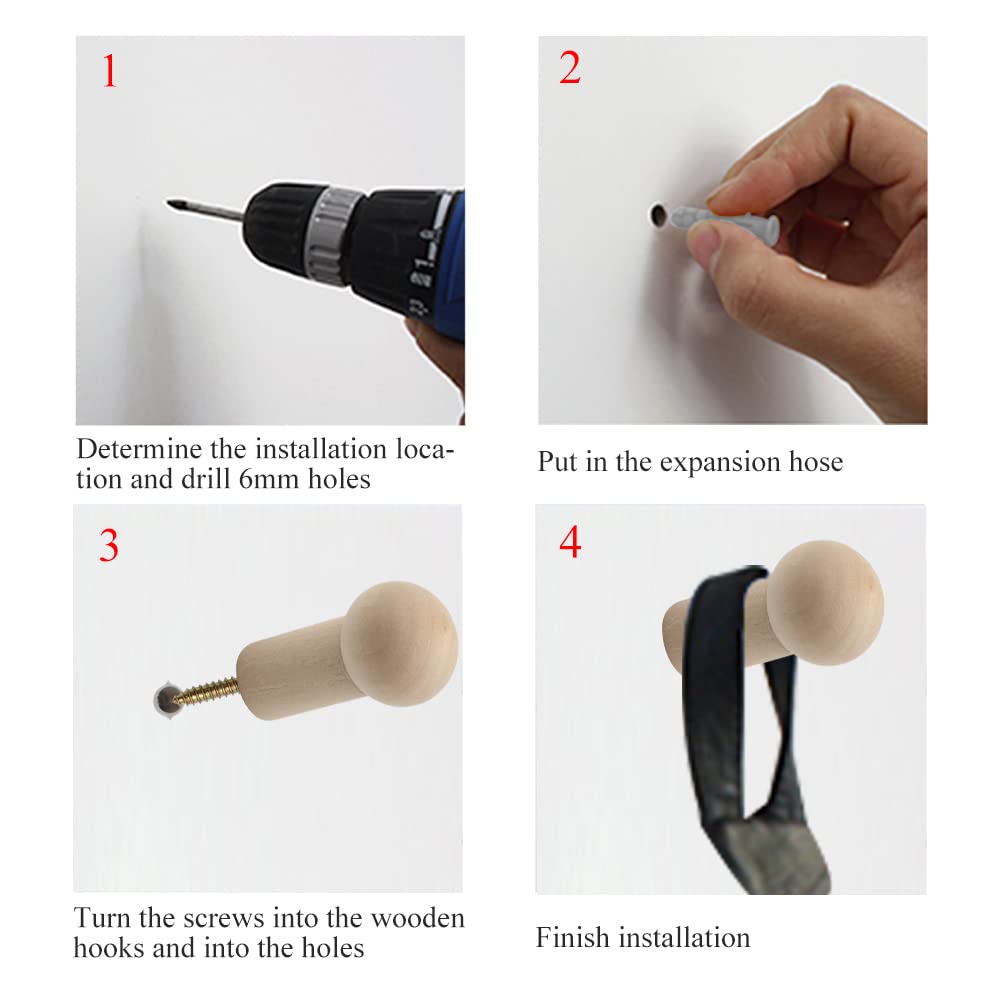 1

Determine the installation location and drill 6mm holes

2

Put in the expansion hose

3

Turn the screws into the wooden hooks and into the holes

4

Finish installation