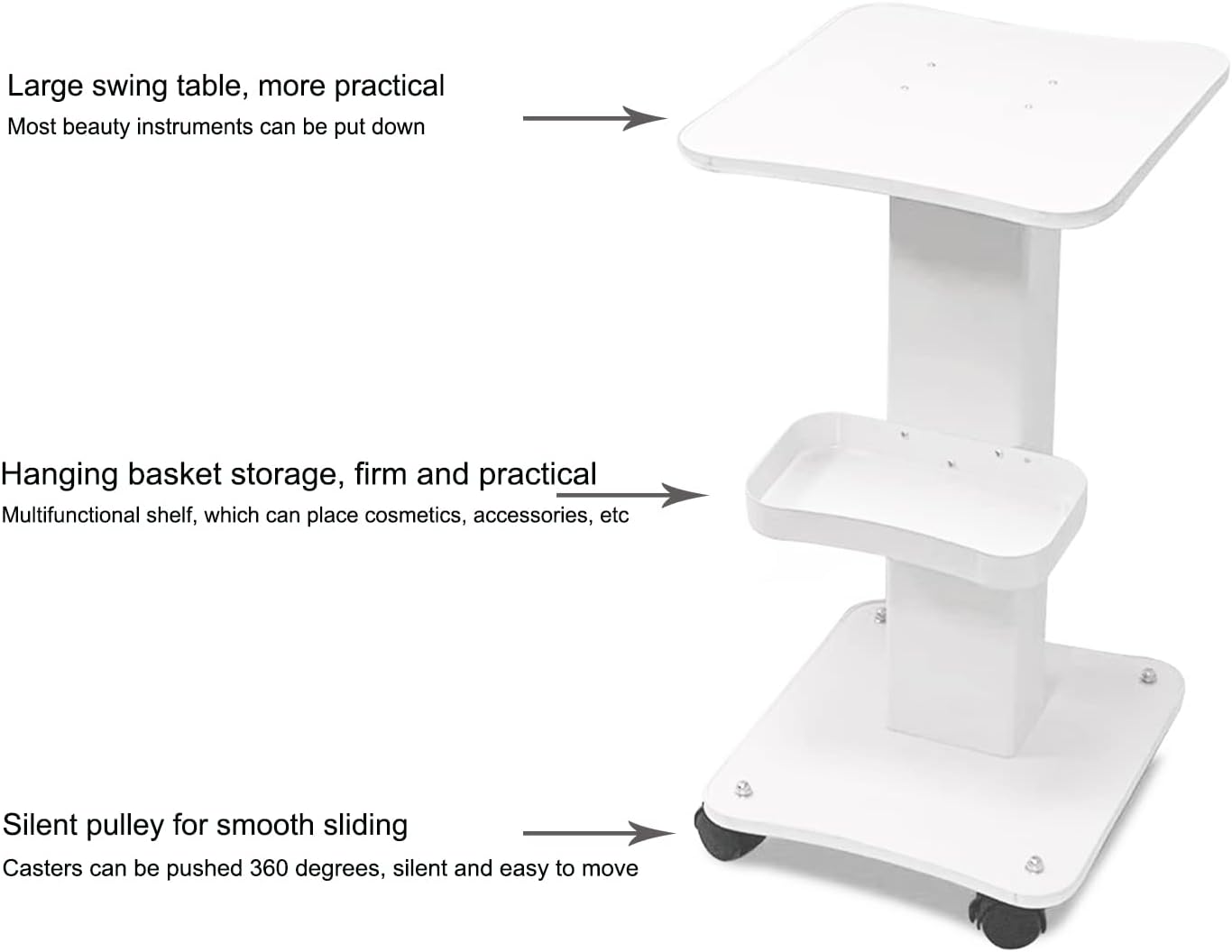 Large swing table, more practical
Most beauty instruments can be put down

Hanging basket storage, firm and practical
Multifunctional shelf, which can place cosmetics, accessories, etc

Silent pulley for smooth sliding
Casters can be pushed 360 degrees, silent and easy to move