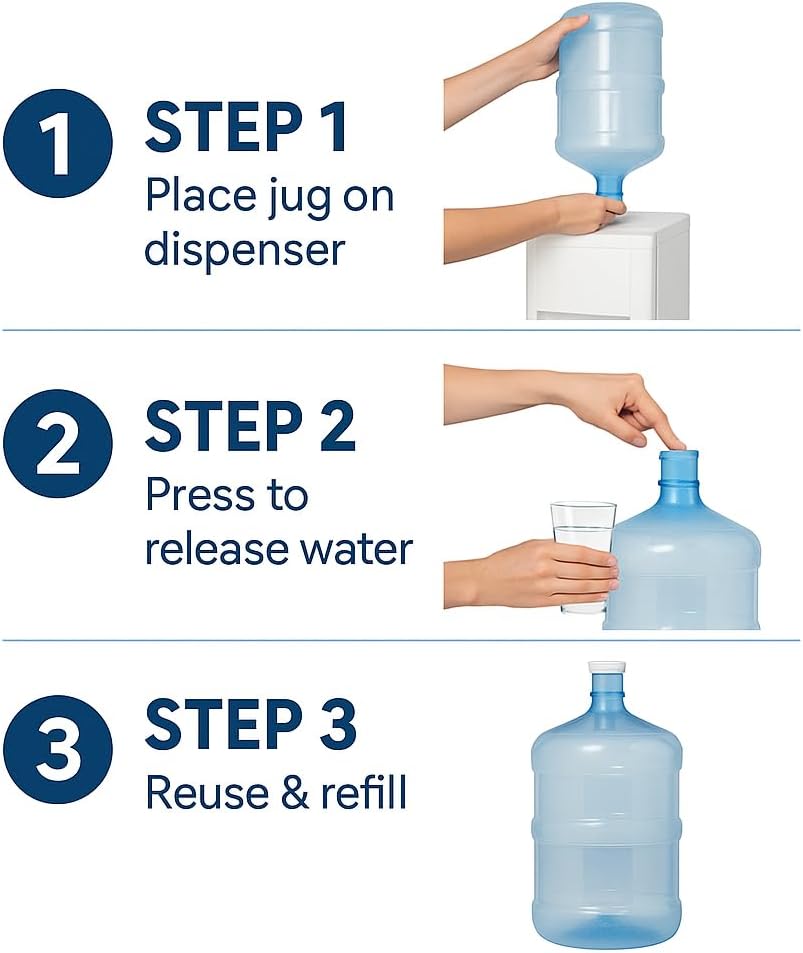 1 STEP 1
Place jug on dispenser

2 STEP 2
Press to release water

3 STEP 3
Reuse & refill