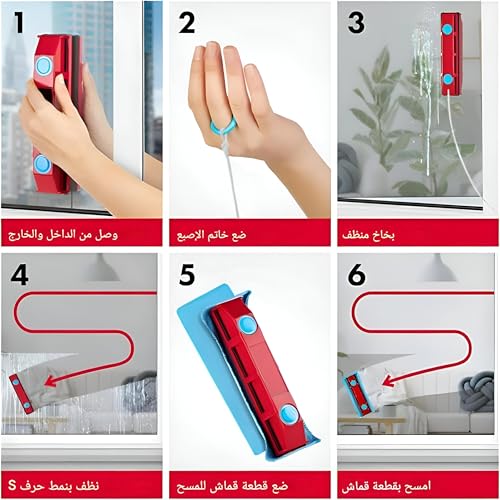 1

وصل من الداخل والخارج

2

ضع خاتم الإصبع

3

بخاخ منظف

4

نظف بنمط حرف S

5

ضع قطعة قماش للمسح

6

امسح بقطعة قماش