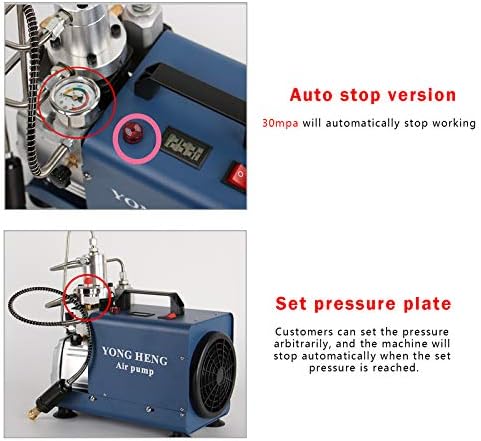 YON

Auto stop version

30mpa will automatically stop working

YONG HENG
Air pump

Set pressure plate

Customers can set the pressure arbitrarily, and the machine will stop automatically when the set pressure is reached.