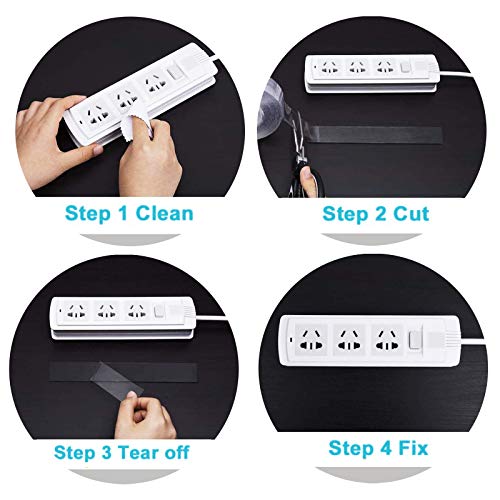 Step 1 Clean

Step 2 Cut

Step 3 Tear off

Step 4 Fix