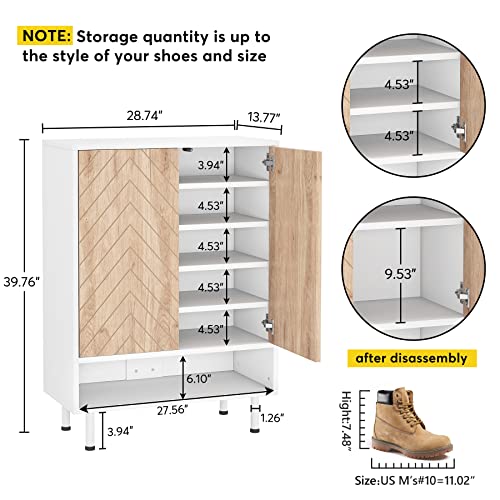 NOTE: Storage quantity is up to the style of your shoes and size

28.74"

13.77"

39.76"

3.94"

4.53"

4.53"

4.53"

4.53"

6.10"

27.56"

1.26"

3.94"

4.53"

4.53"

9.53"

after disassembly

Hight:7.48"

Size:US M's#10=11.02"