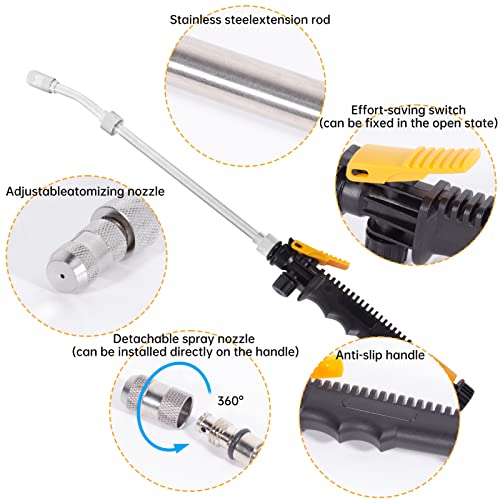 Stainless steelextension rod

Effort-saving switch
(can be fixed in the open state)

Adjustableatomizing nozzle

Detachable spray nozzle
(can be installed directly on the handle)

360°

Anti-slip handle