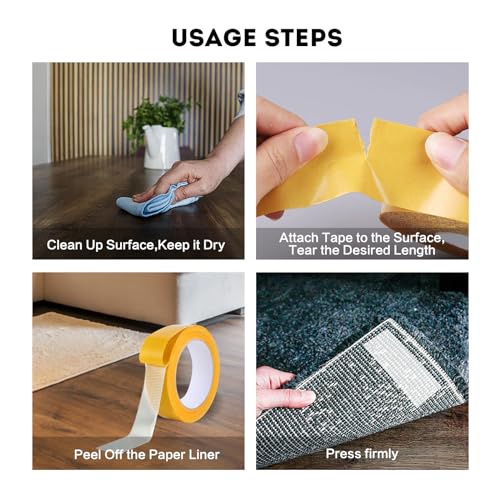 USAGE STEPS

Clean Up Surface,Keep it Dry

Attach Tape to the Surface, Tear the Desired Length

Peel Off the Paper Liner

Press firmly