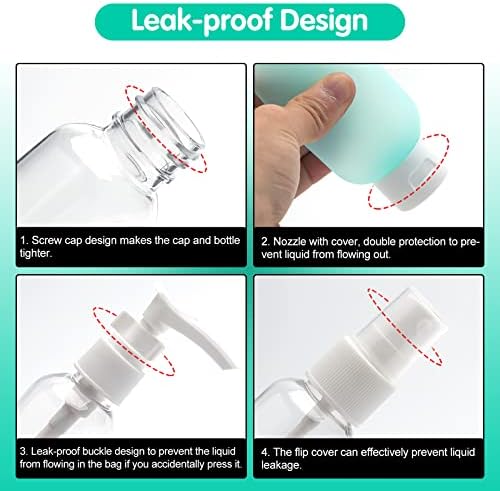 Leak-proof Design

1. Screw cap design makes the cap and bottle tighter.

2. Nozzle with cover, double protection to prevent liquid from flowing out.

3. Leak-proof buckle design to prevent the liquid from flowing in the bag if you accidentally press it.

4. The flip cover can effectively prevent liquid leakage.