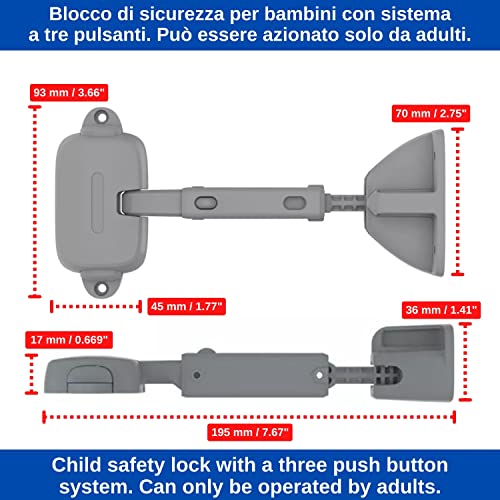 Blocco di sicurezza per bambini con sistema a tre pulsanti. Può essere azionato solo da adulti.

93 mm / 3.66"

70 mm / 2.75"

45 mm / 1.77"

36 mm / 1.41"

17 mm / 0.669"

195 mm / 7.67"

Child safety lock with a three push button system. Can only be operated by adults.